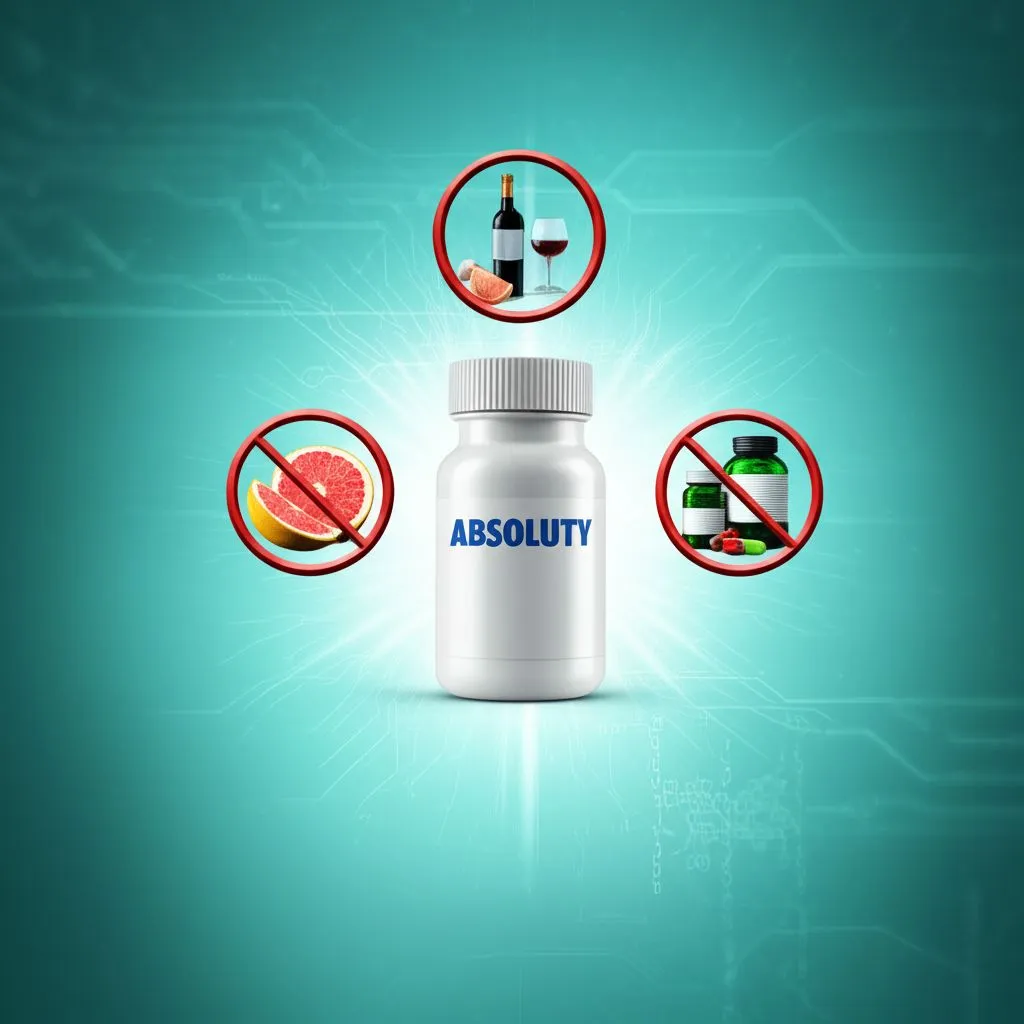 ABSOLUTY